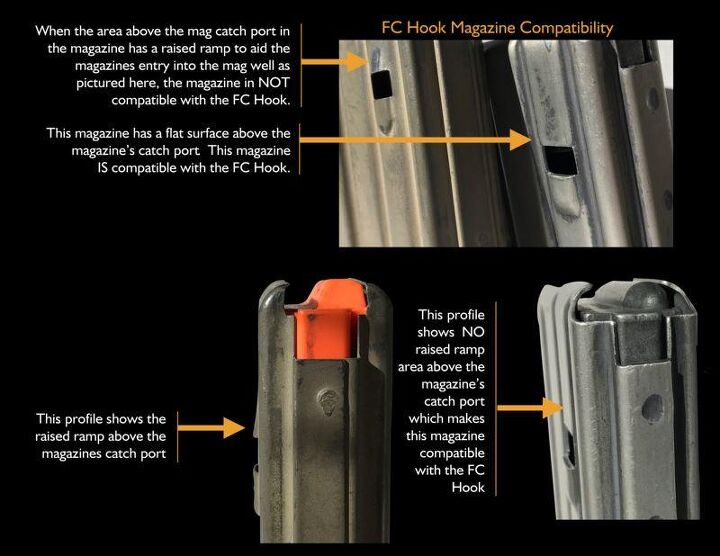 FC Hook Magazine Compatibility

When the area above the mag catch port in the magazine has a raised ramp to aid the magazines entry into the mag well as pictured here, the magazine in NOT compatible with the FC Hook.

This magazine has a flat surface above the magazine's catch port. This magazine IS compatible with the FC Hook.

This profile shows the raised ramp above the magazines catch port

This profile shows NO raised ramp area above the magazine's catch port which makes this magazine compatible with the FC Hook